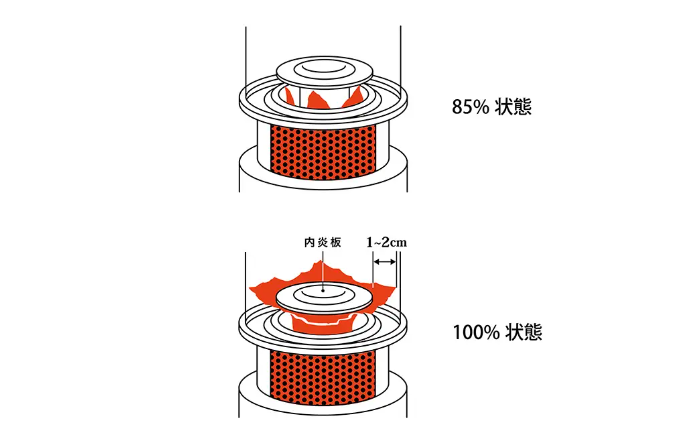 85% 状態

内炎板

1~2cm

100% 状態