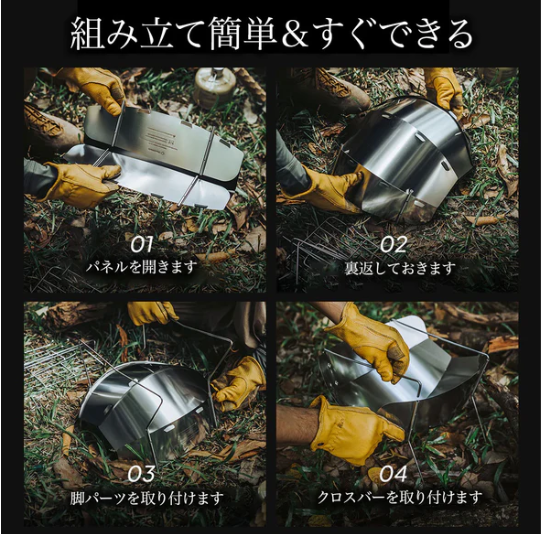 組み立て簡単&すぐできる

01
パネルを開きます

02
裏返しておきます

03
脚パーツを取り付けます

04
クロスバーを取り付けます